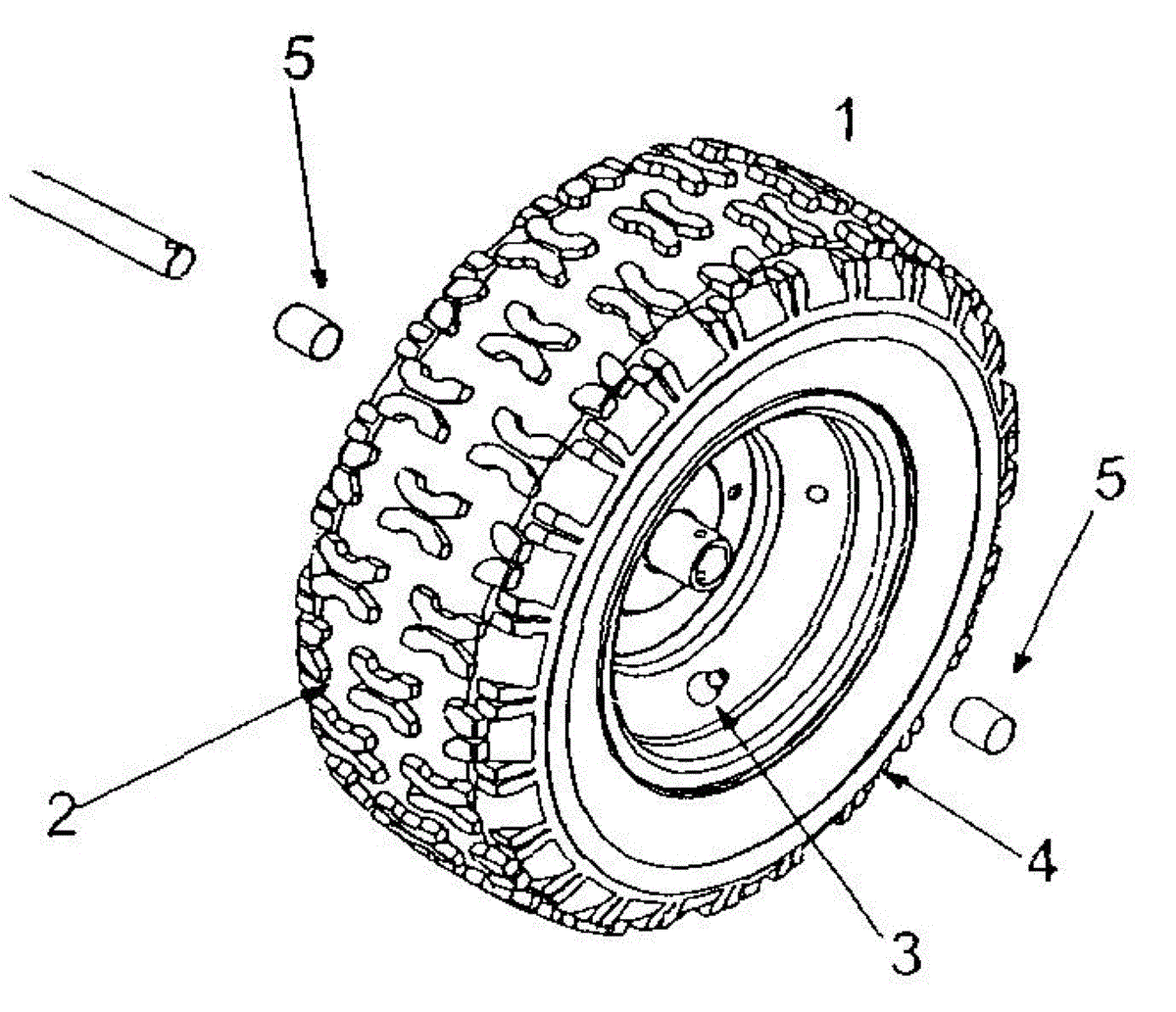 5
1
5
2
4
3