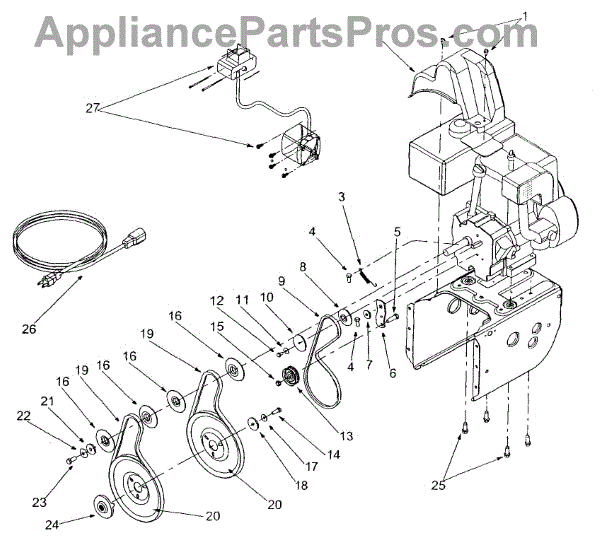 AppliancePartsPros.com

1
27
3
4
5
8
9
10
11
12
15
16
19
16
16
19
16
21
22
26
4
7
6
13
14
17
18
20
20
23
24
25