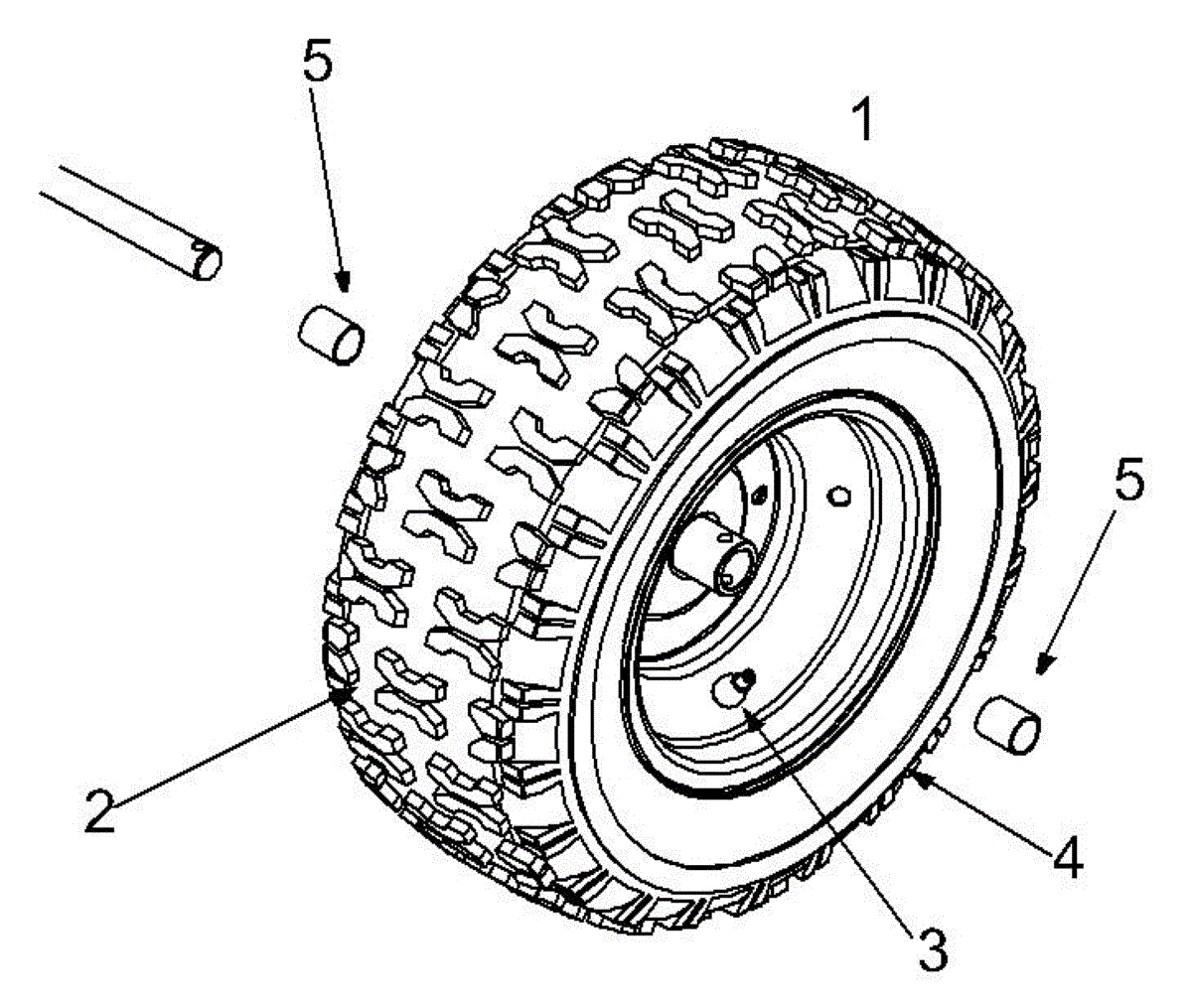 5
1
5
2
4
3