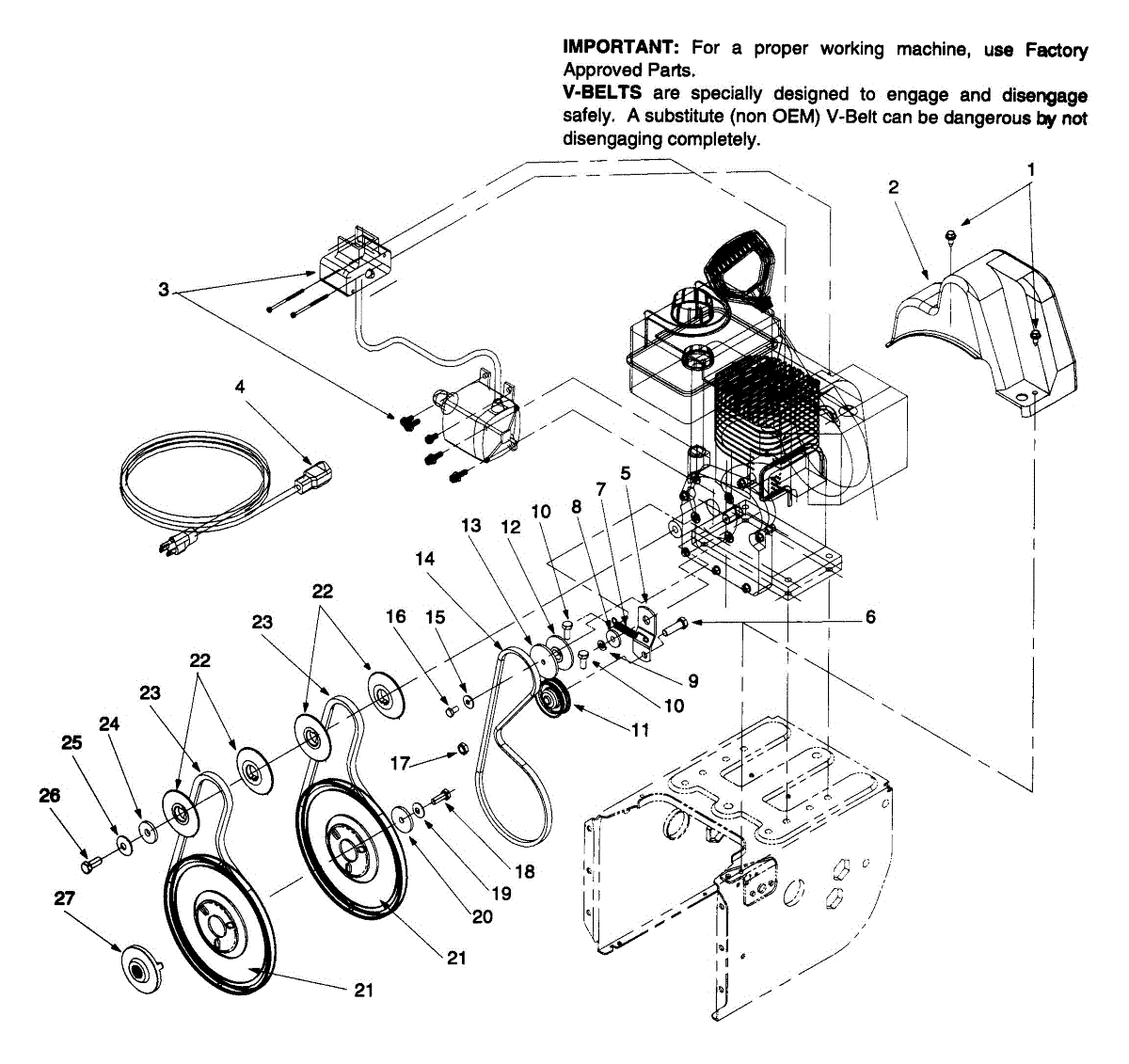 IMPORTANT: For a proper working machine, use Factory Approved Parts.

V-BELTS are specially designed to engage and disengage safely. A substitute (non OEM) V-Belt can be dangerous by not disengaging completely.

1
2
3
4
5
6
7
8
9
10
10
11
12
13
14
15
16
17
18
19
20
21
21
22
22
23
23
24
25
26
27