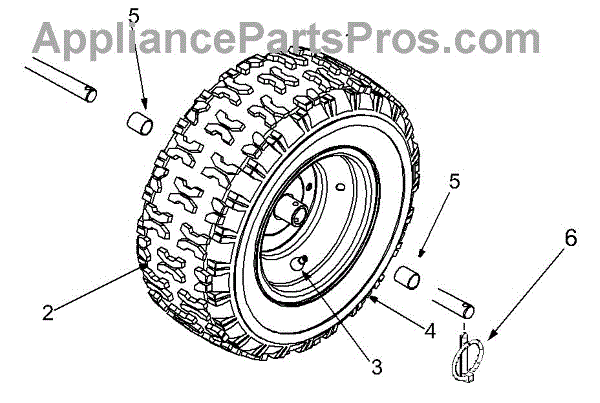 AppliancePartsPros.com

5

5

6

2

4

3