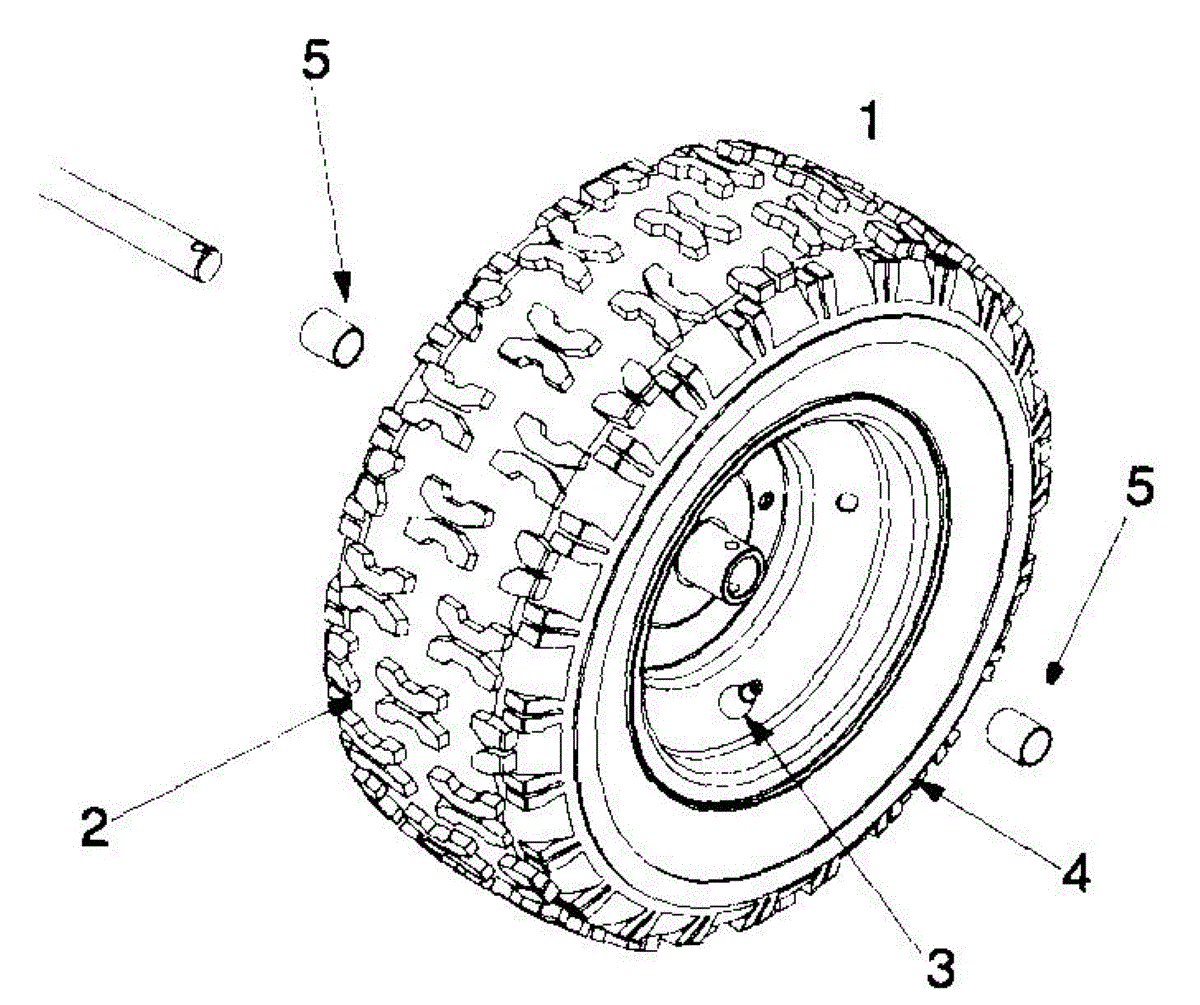 5
1
5
2
4
3