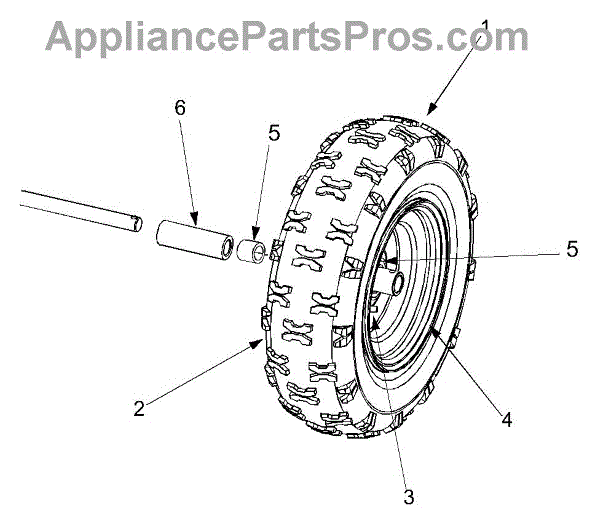 AppliancePartsPros.com

1

6

5

5

2

4

3