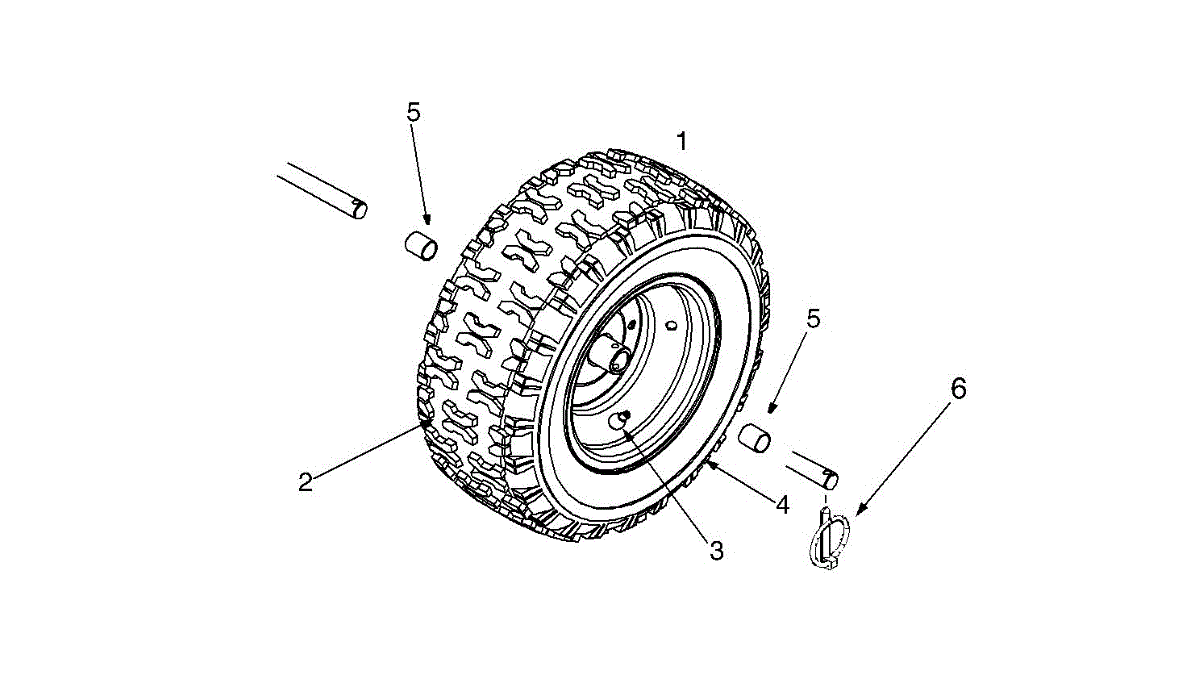 5
1
5
6
2
4
3