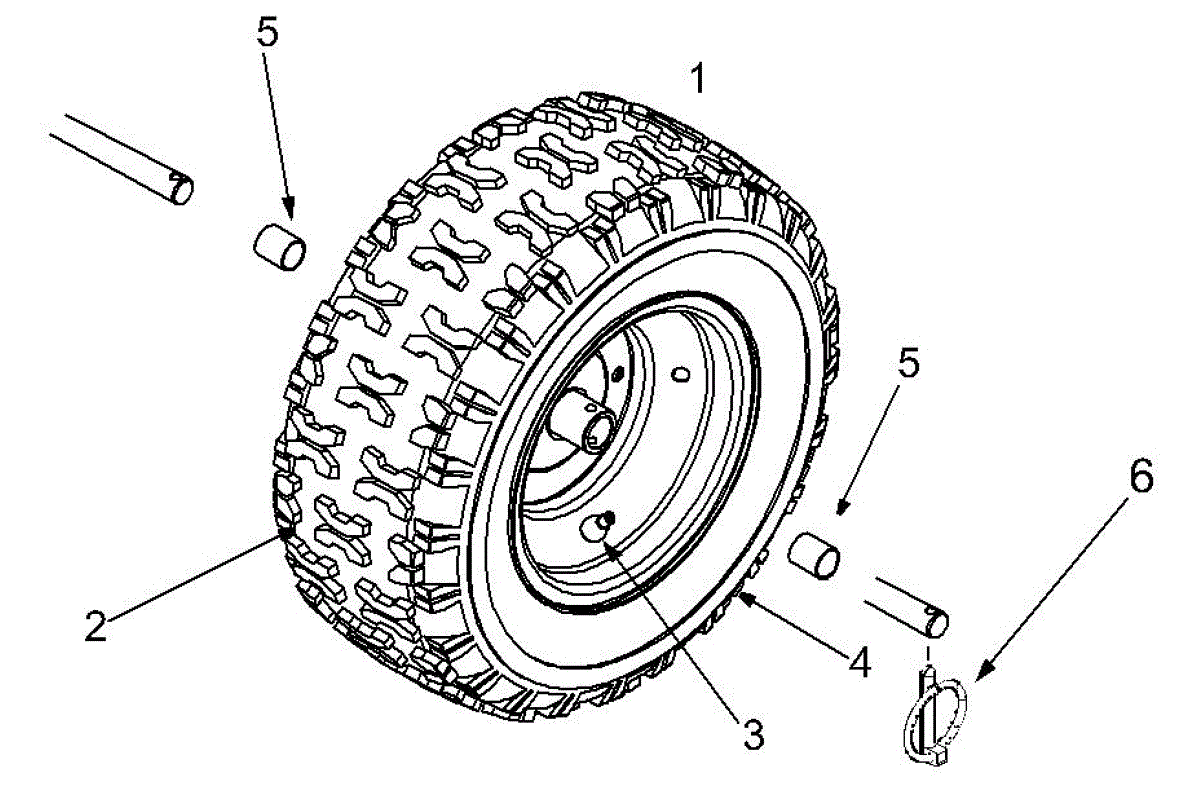 5
1
5
6
2
4
3