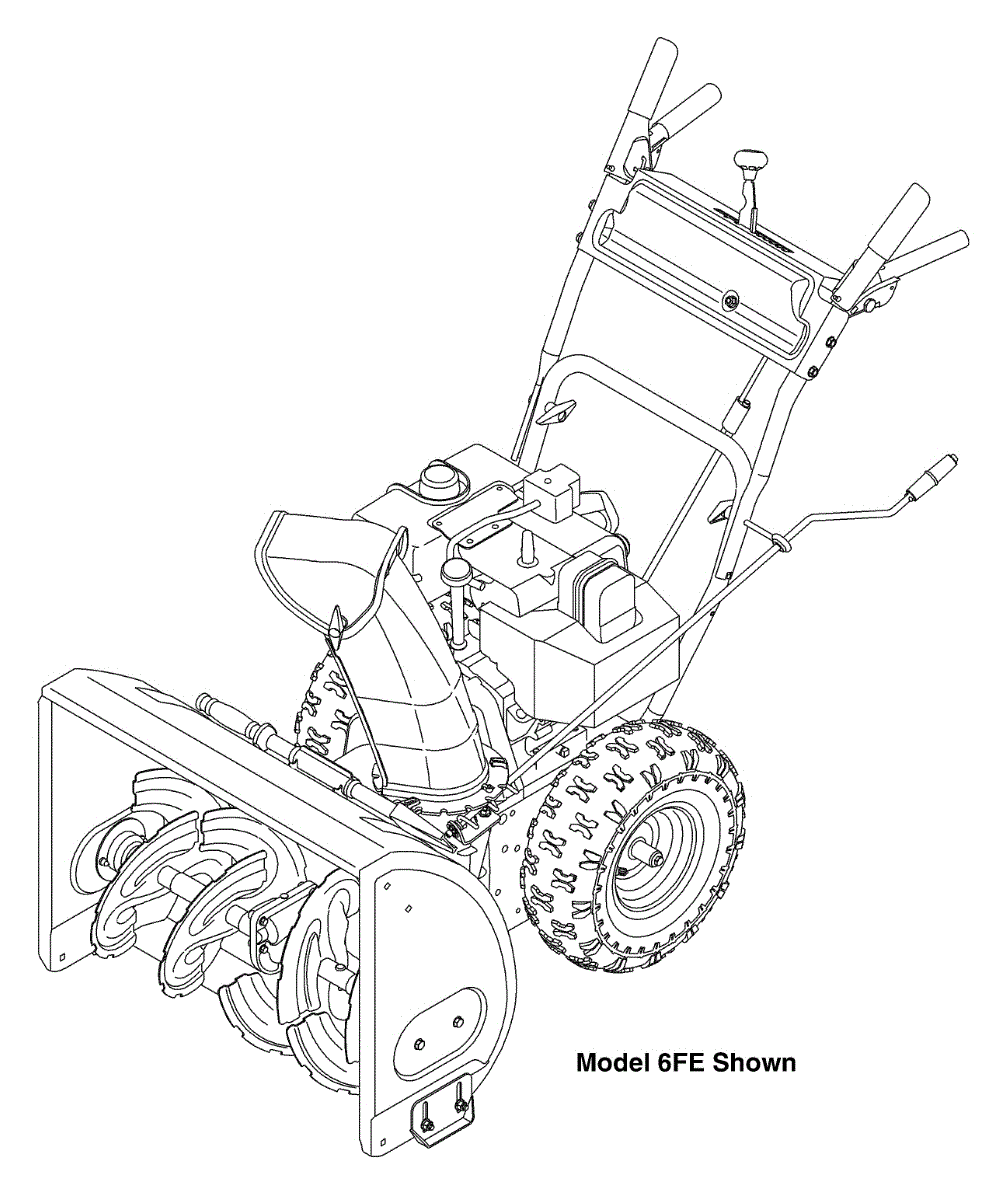 Model 6FE Shown