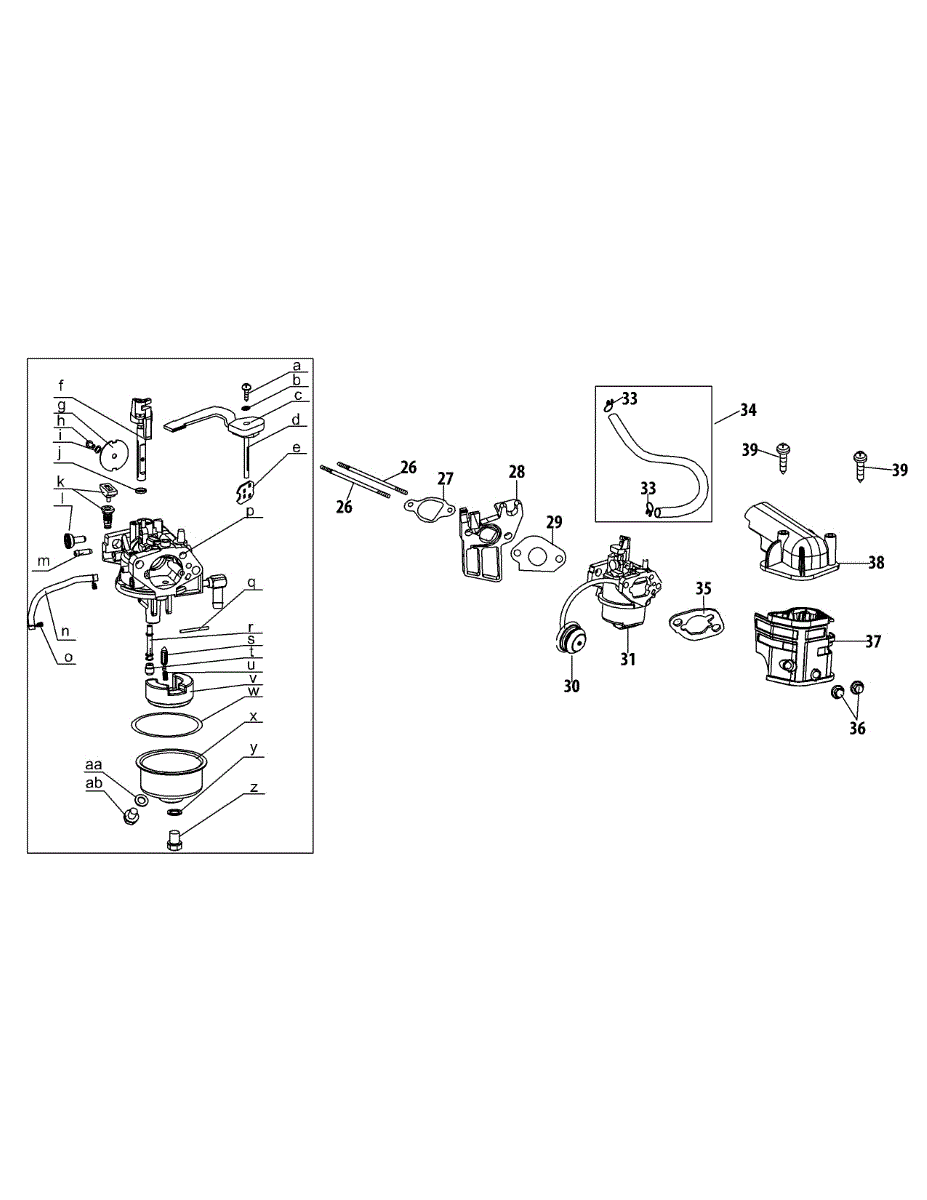 a
b
c
d
e
f
g
h
i
j
k
l
m
n
o
p
q
r
s
t
u
v
w
x
y
z
aa
ab

26
26
27
28
29
30
31
33
33
34
35
36
37
38
39
39