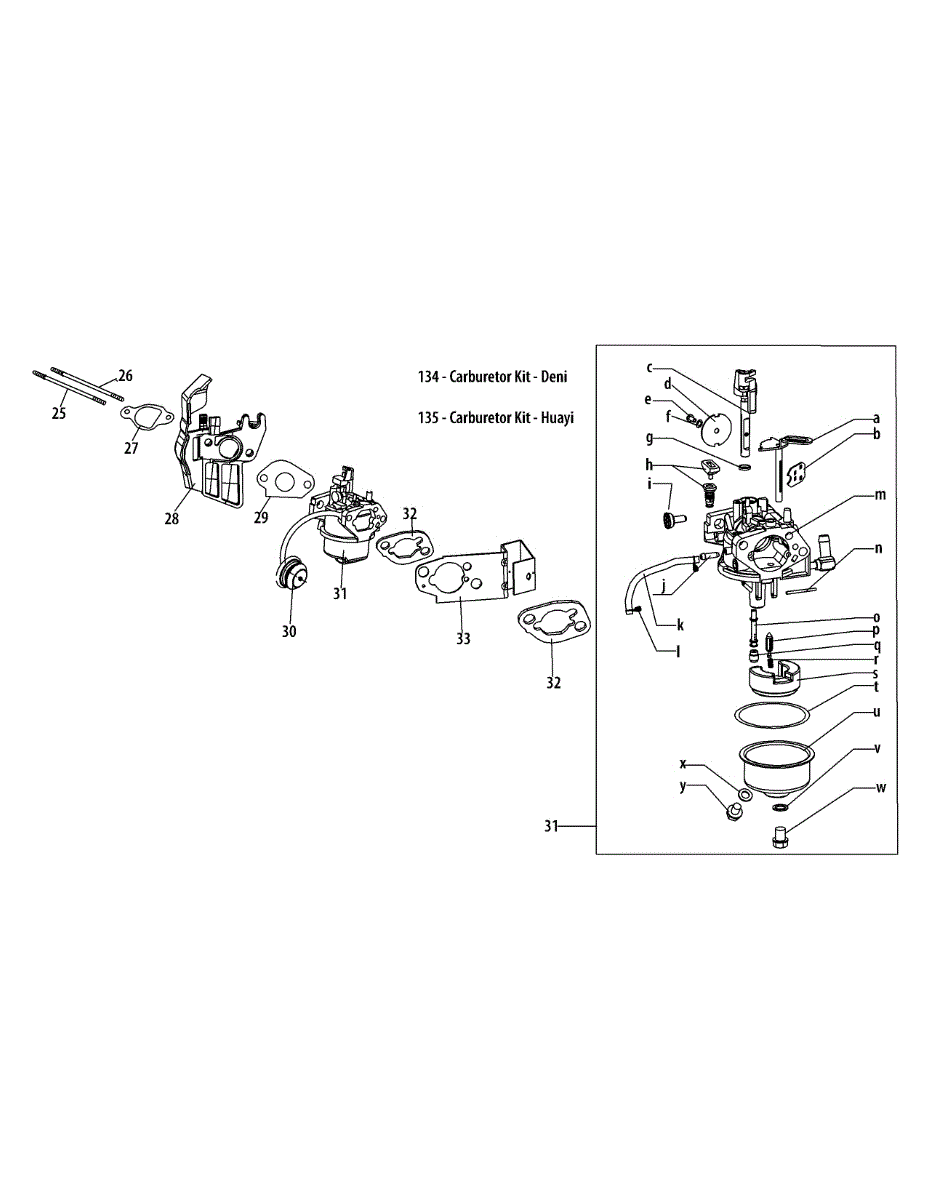 26
25
27
28
29
30
31
32
33
32

134 - Carburetor Kit - Deni

135 - Carburetor Kit - Huayi

c
d
e
f
g
h
i
a
b
m
n
j
k
l
o
p
q
r
s
t
u
v
w
x
y
31