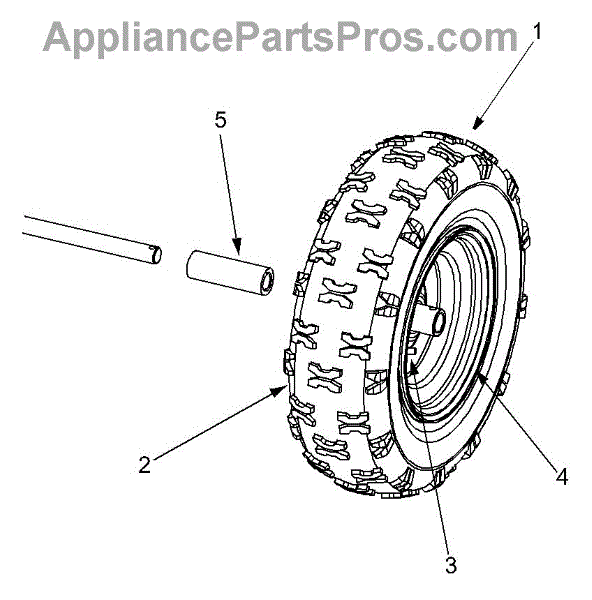 AppliancePartsPros.com

1

5

2

4

3