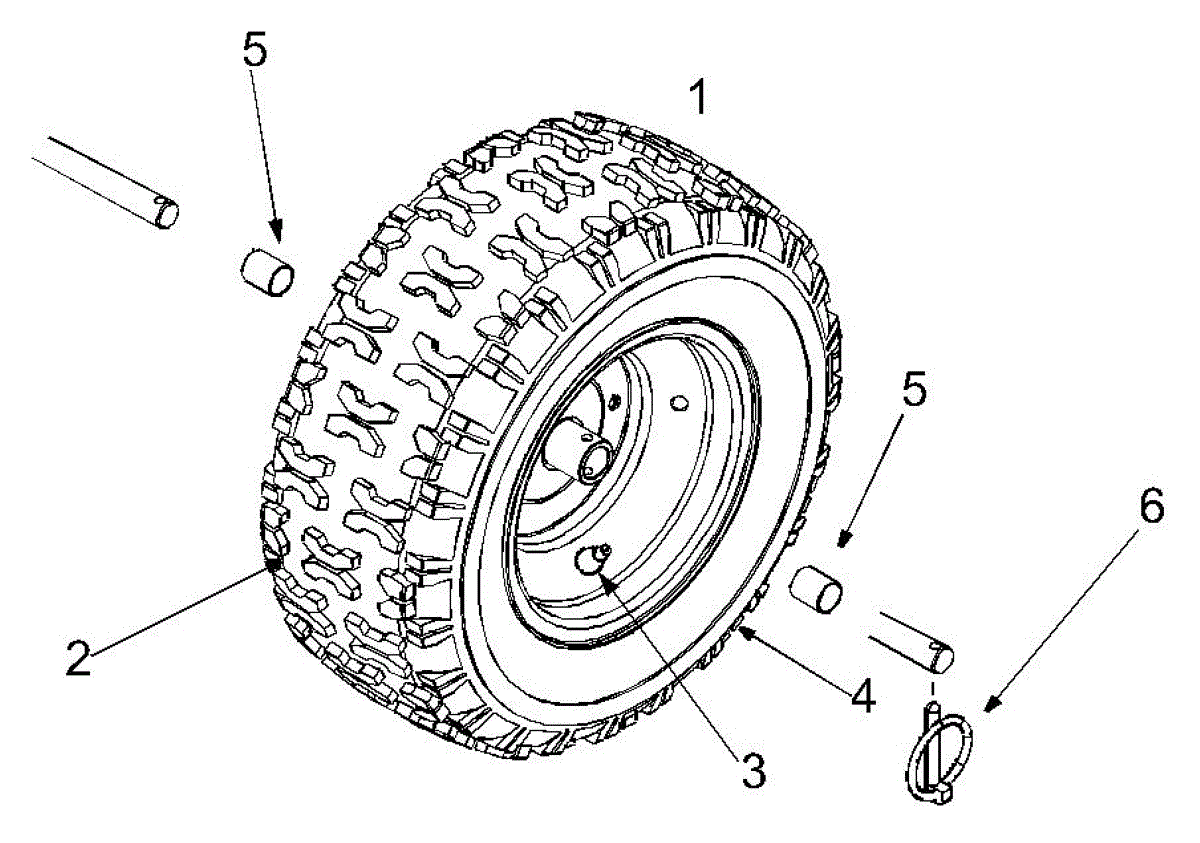 5
1
5
6
2
4
3