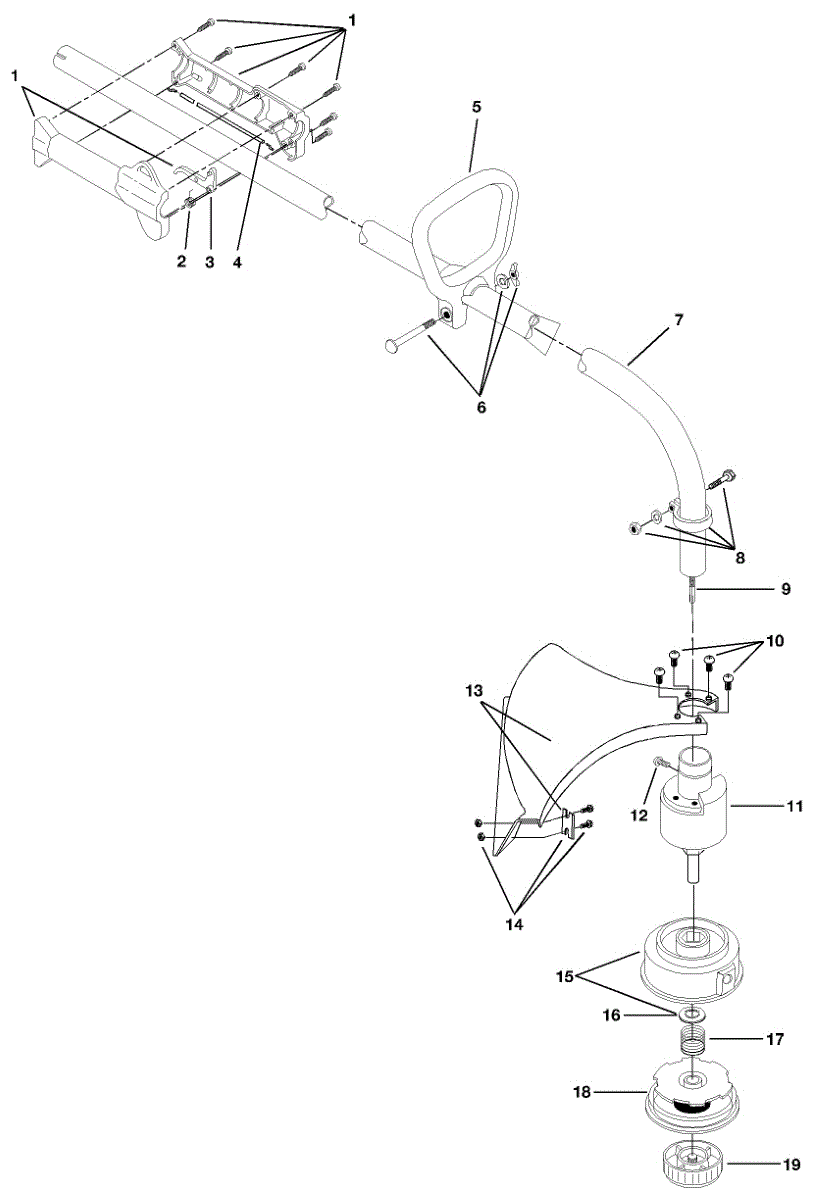 1
1
5
2
3
4
6
7
8
9
10
13
12
11
14
15
16
17
18
19