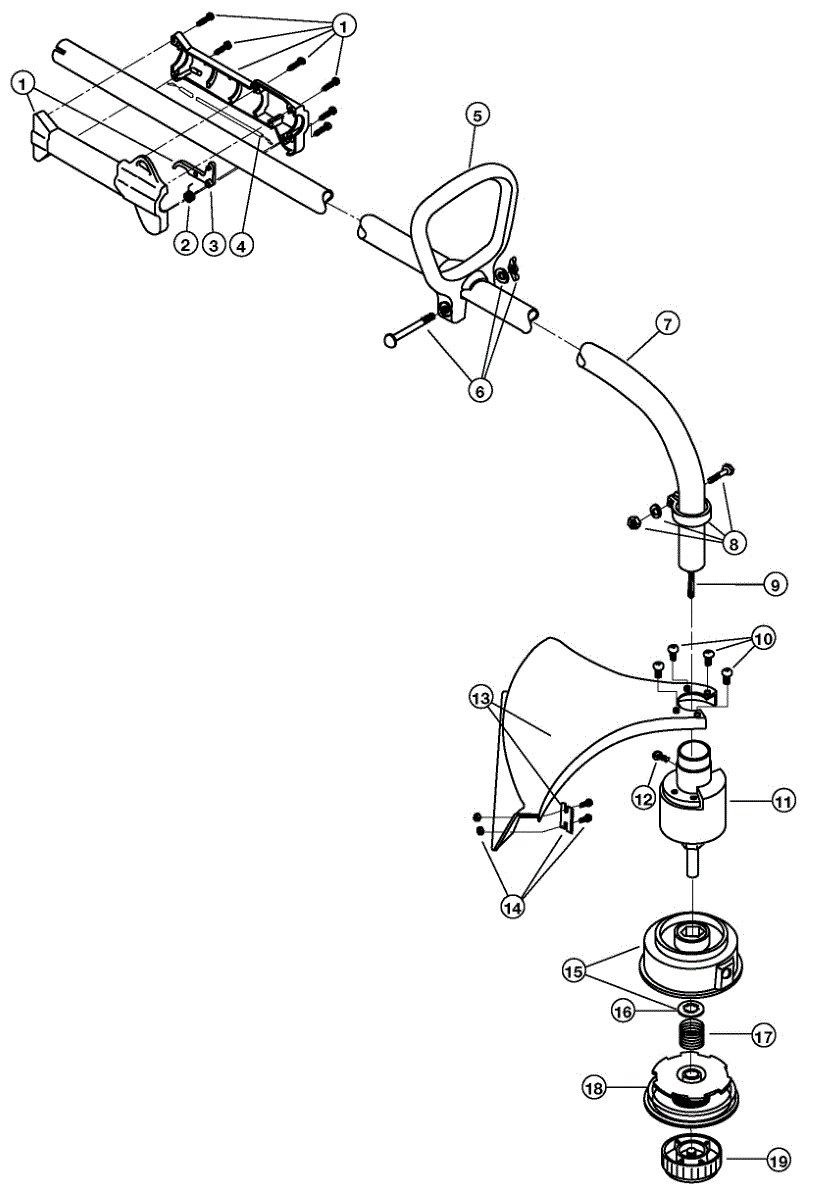 1
1
2
3
4
5
6
7
8
9
10
13
12
11
14
15
16
17
18
19