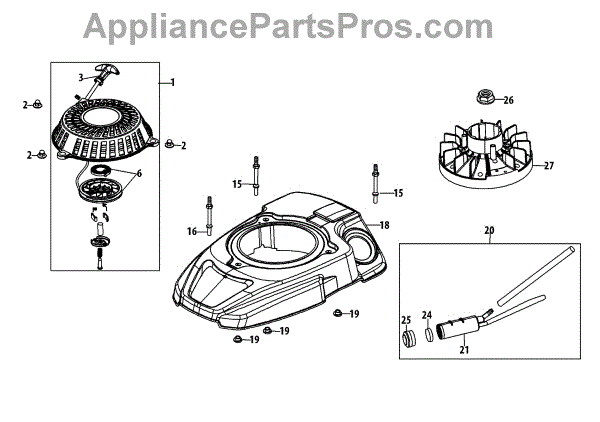 AppliancePartsPros.com

3
1
2
2
2
6
26
27
15
15
16
18
20
19
19
19
25
24
21