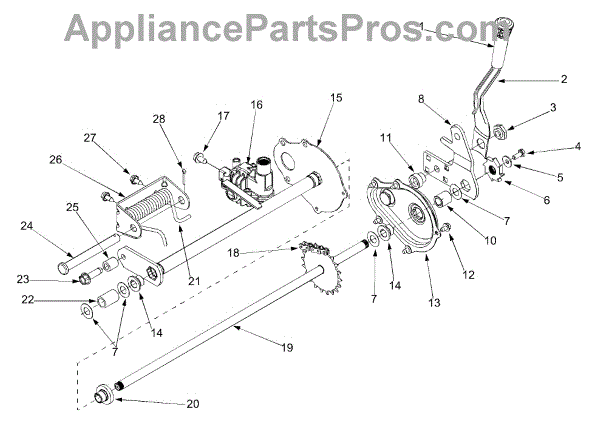 AppliancePartsPros.com

1
2
3
4
5
6
7
8
10
11
12
13
14
7
15
16
17
18
19
20
21
22
23
24
25
26
27
28
14
7