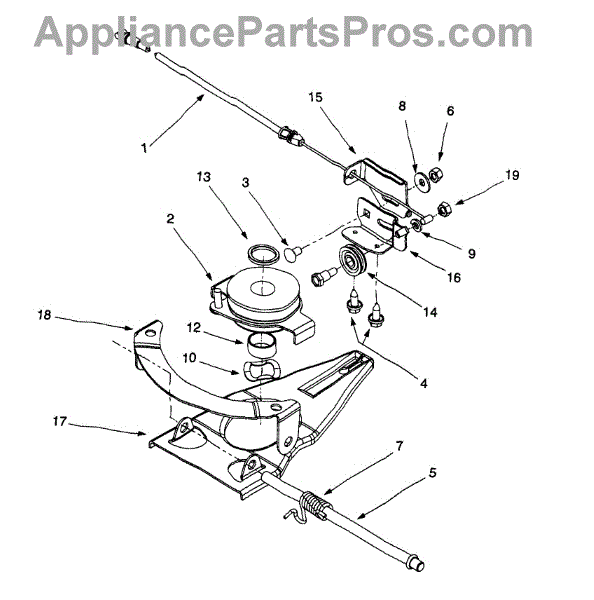 AppliancePartsPros.com

1
15
8
6
19
13
3
2
9
16
14
18
12
10
4
17
7
5