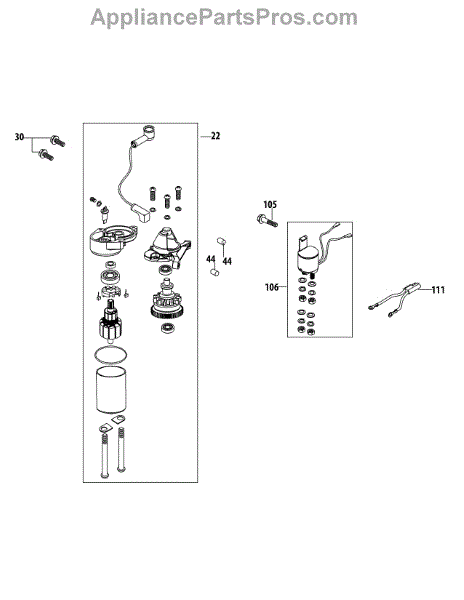 AppliancePartsPros.com

30

22

105

44

44

106

111