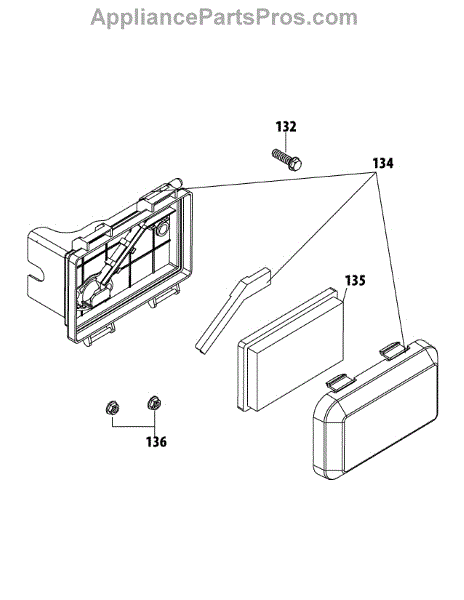 AppliancePartsPros.com

132

134

135

136