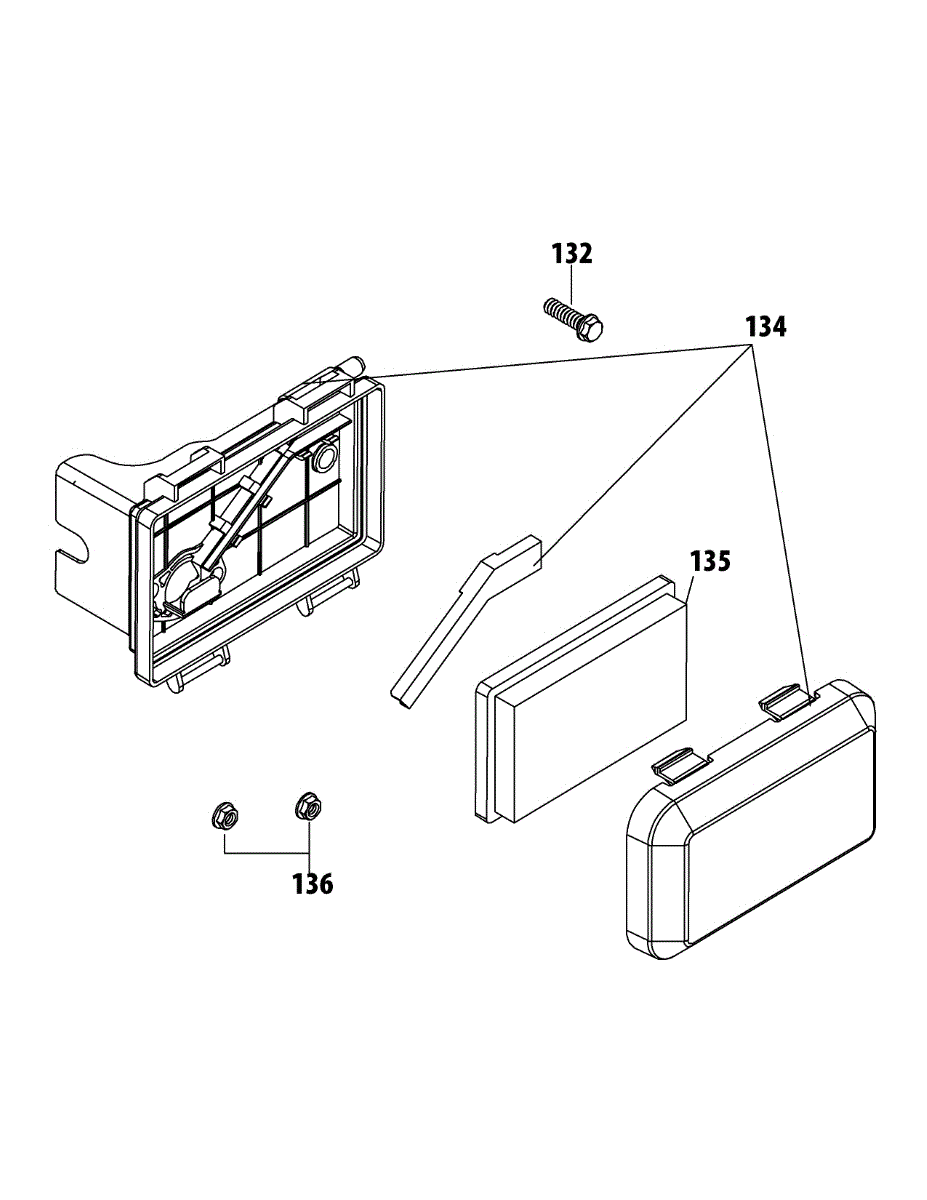 132

134

135

136