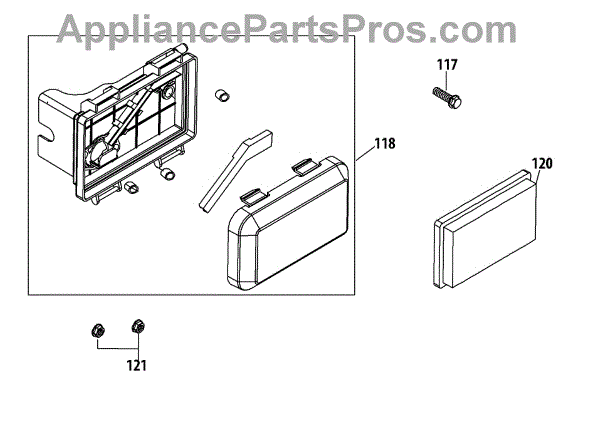 AppliancePartsPros.com

117

118

120

121