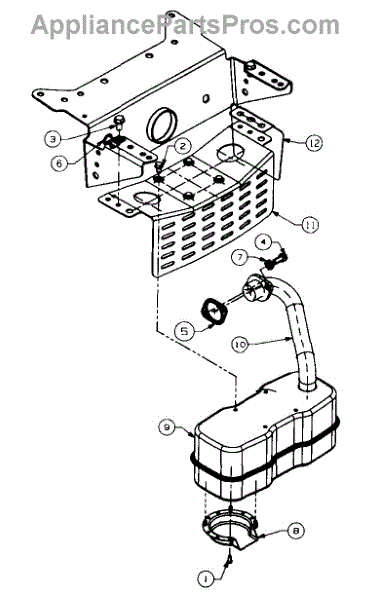 AppliancePartsPros.com

3
6
2
12
11
4
7
5
10
9
8
1