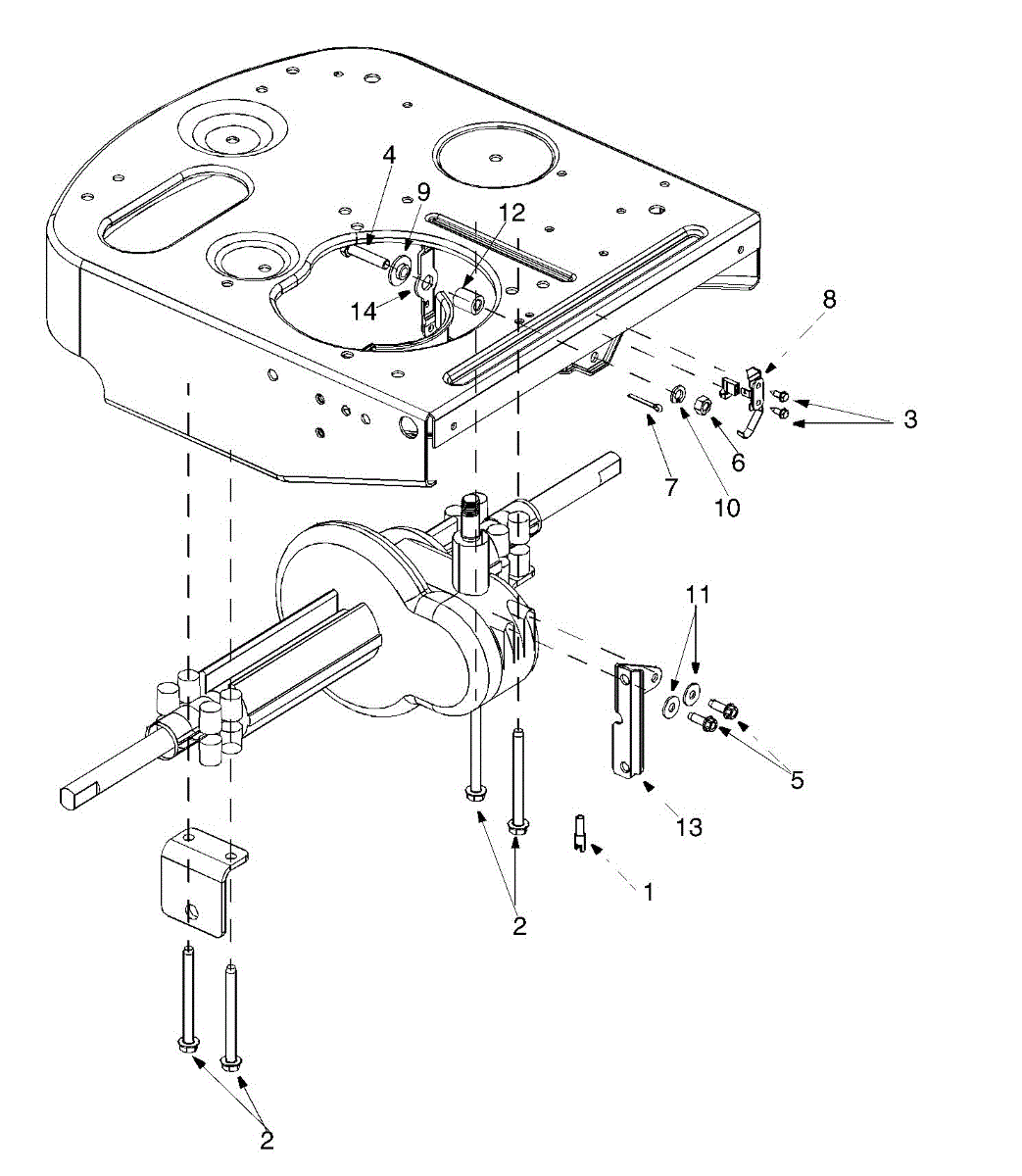 4
9
12
14
8
3
6
7
10
11
5
13
1
2
2