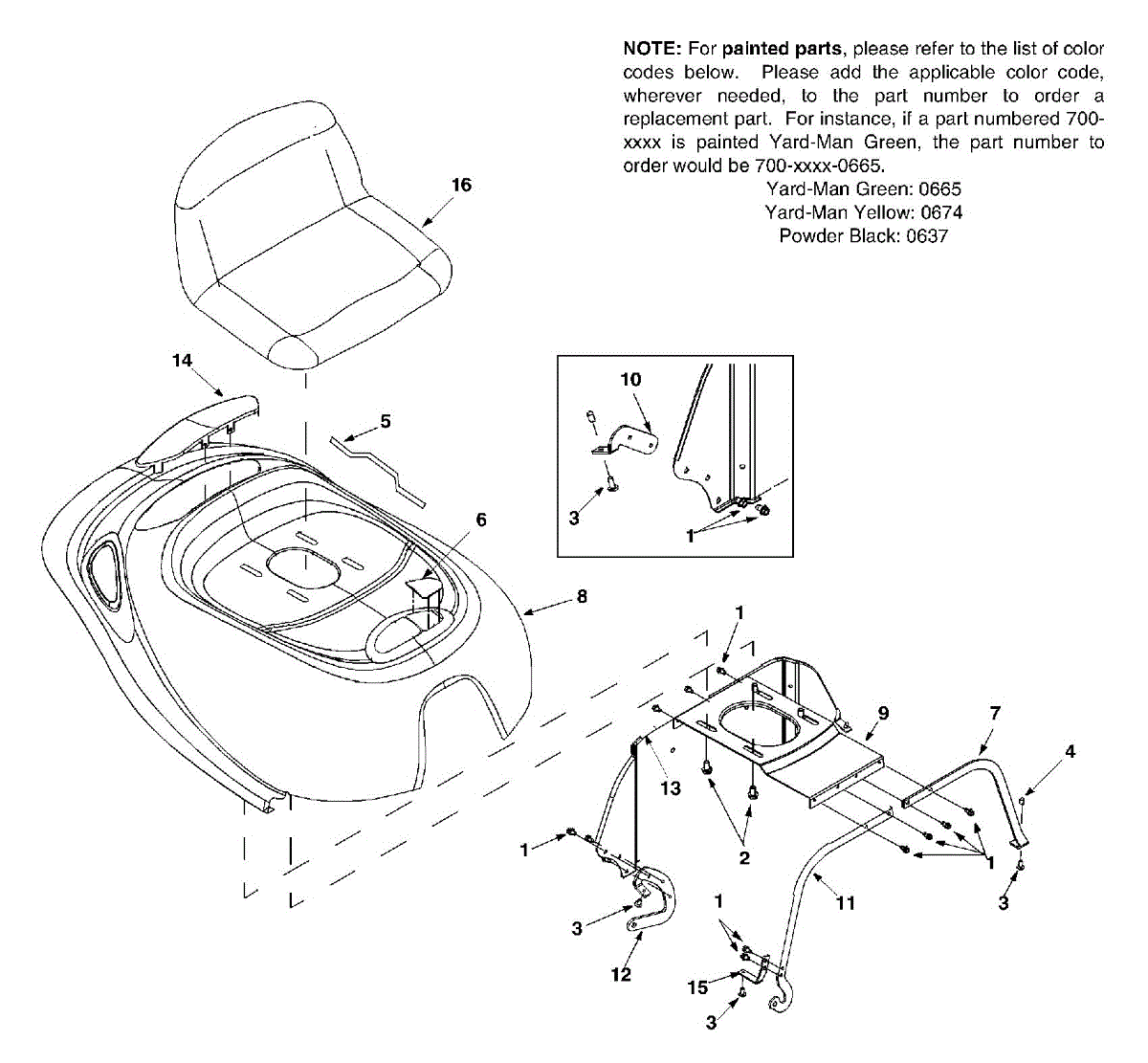 NOTE: For painted parts, please refer to the list of color codes below. Please add the applicable color code, wherever needed, to the part number to order a replacement part. For instance, if a part numbered 700-xxxx is painted Yard-Man Green, the part number to order would be 700-xxxx-0665.

Yard-Man Green: 0665
Yard-Man Yellow: 0674
Powder Black: 0637

16
14
5
6
8
10
3
1
1
9
7
4
13
2
1
1
3
11
3
12
1
15
3