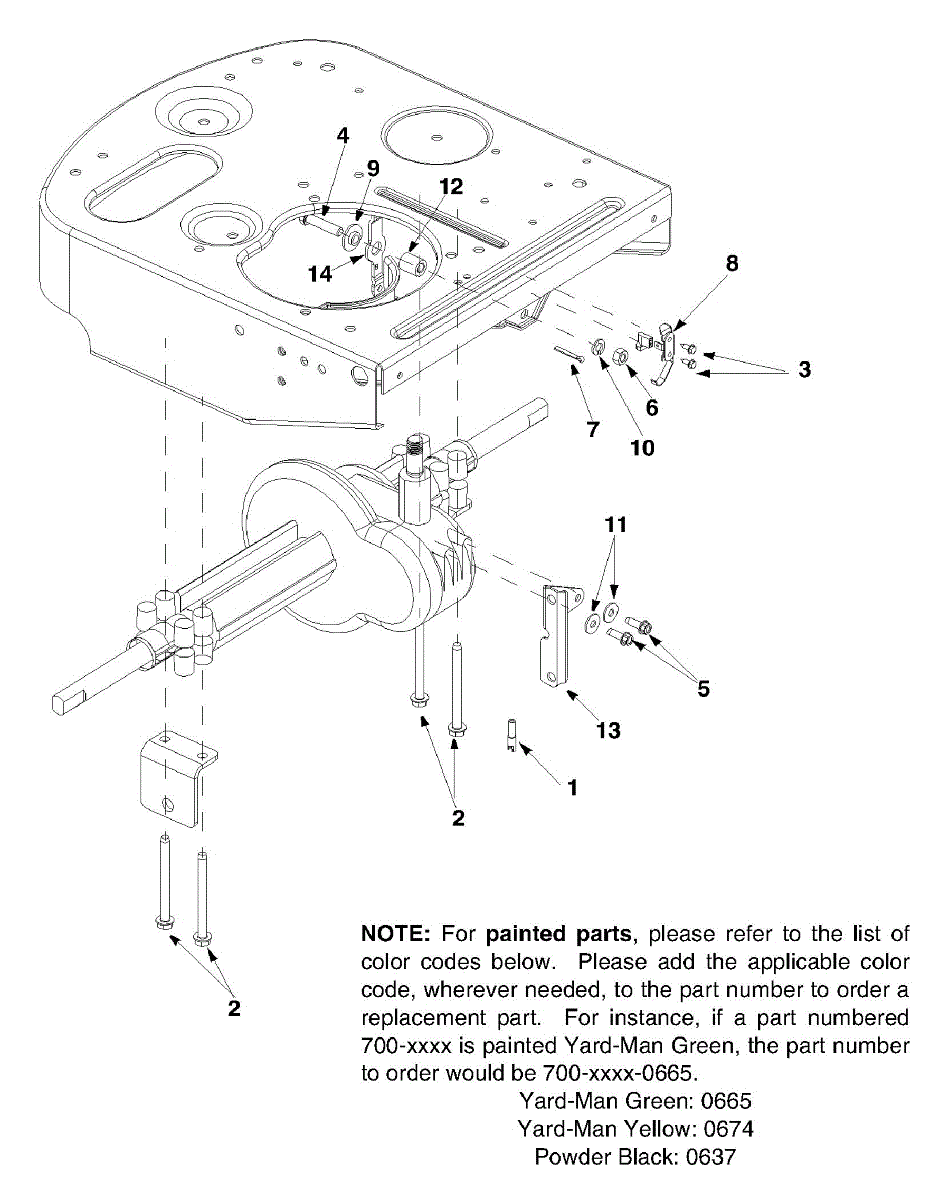 4
9
12
14
8
3
7
10
6
11
5
13
1
2
2

NOTE: For painted parts, please refer to the list of color codes below. Please add the applicable color code, wherever needed, to the part number to order a replacement part. For instance, if a part numbered 700-xxxx is painted Yard-Man Green, the part number to order would be 700-xxxx-0665.

Yard-Man Green: 0665
Yard-Man Yellow: 0674
Powder Black: 0637