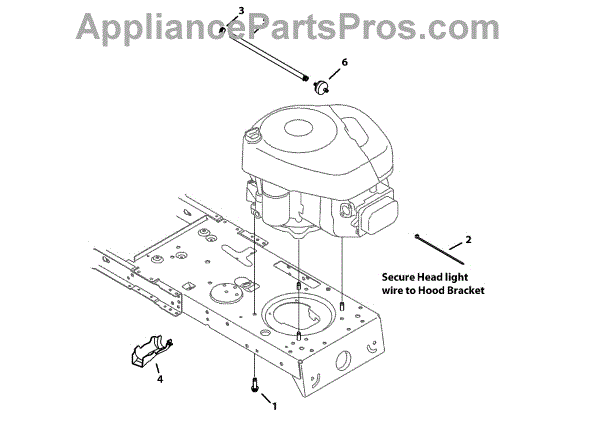 AppliancePartsPros.com

3

6

2

Secure Head light wire to Hood Bracket

4

1