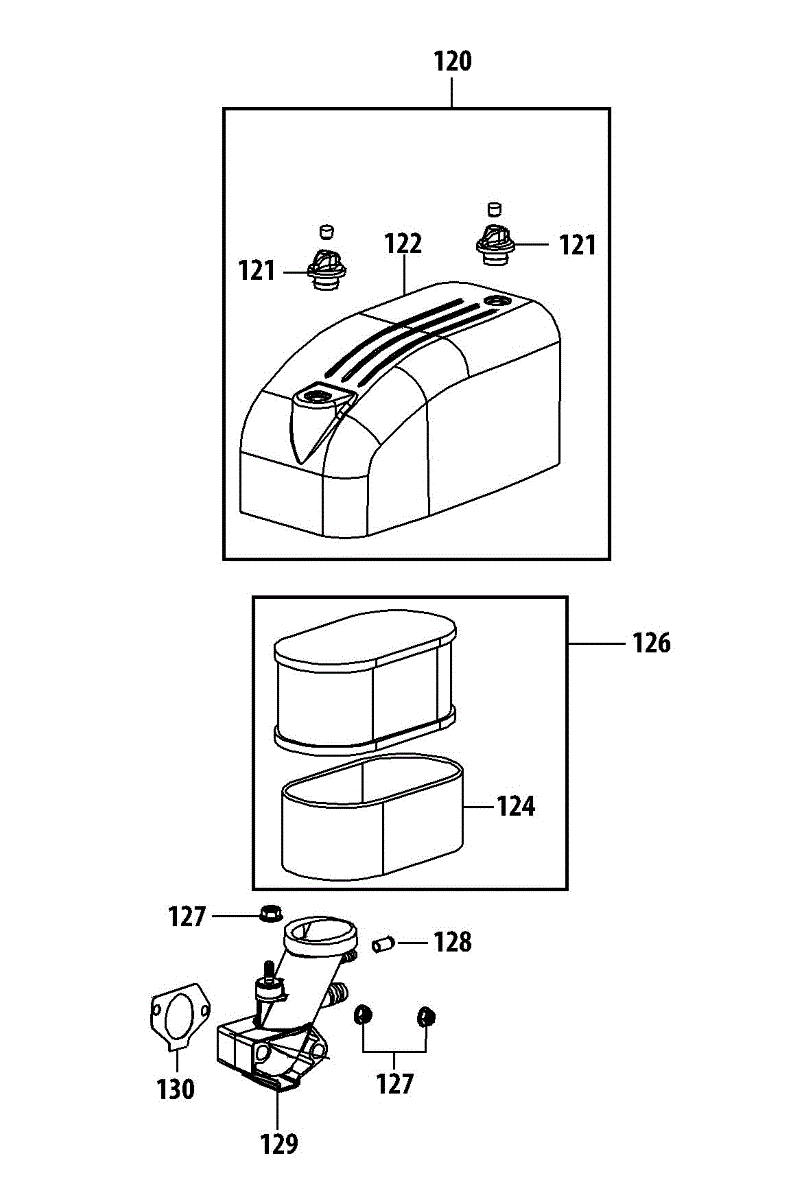 120
121
122
121
126
124
127
128
130
127
129