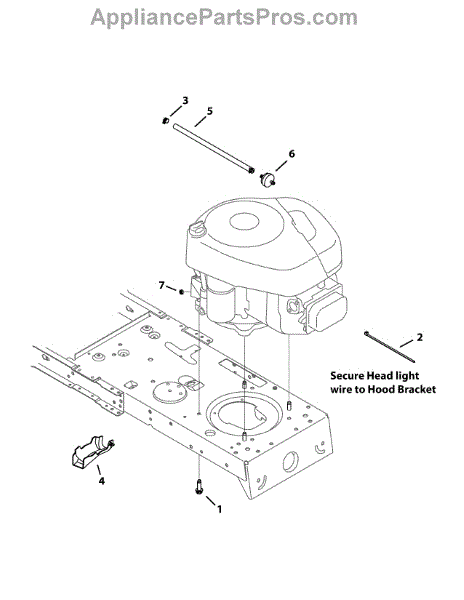 AppliancePartsPros.com

3
5
6
7
2
Secure Head light wire to Hood Bracket
4
1