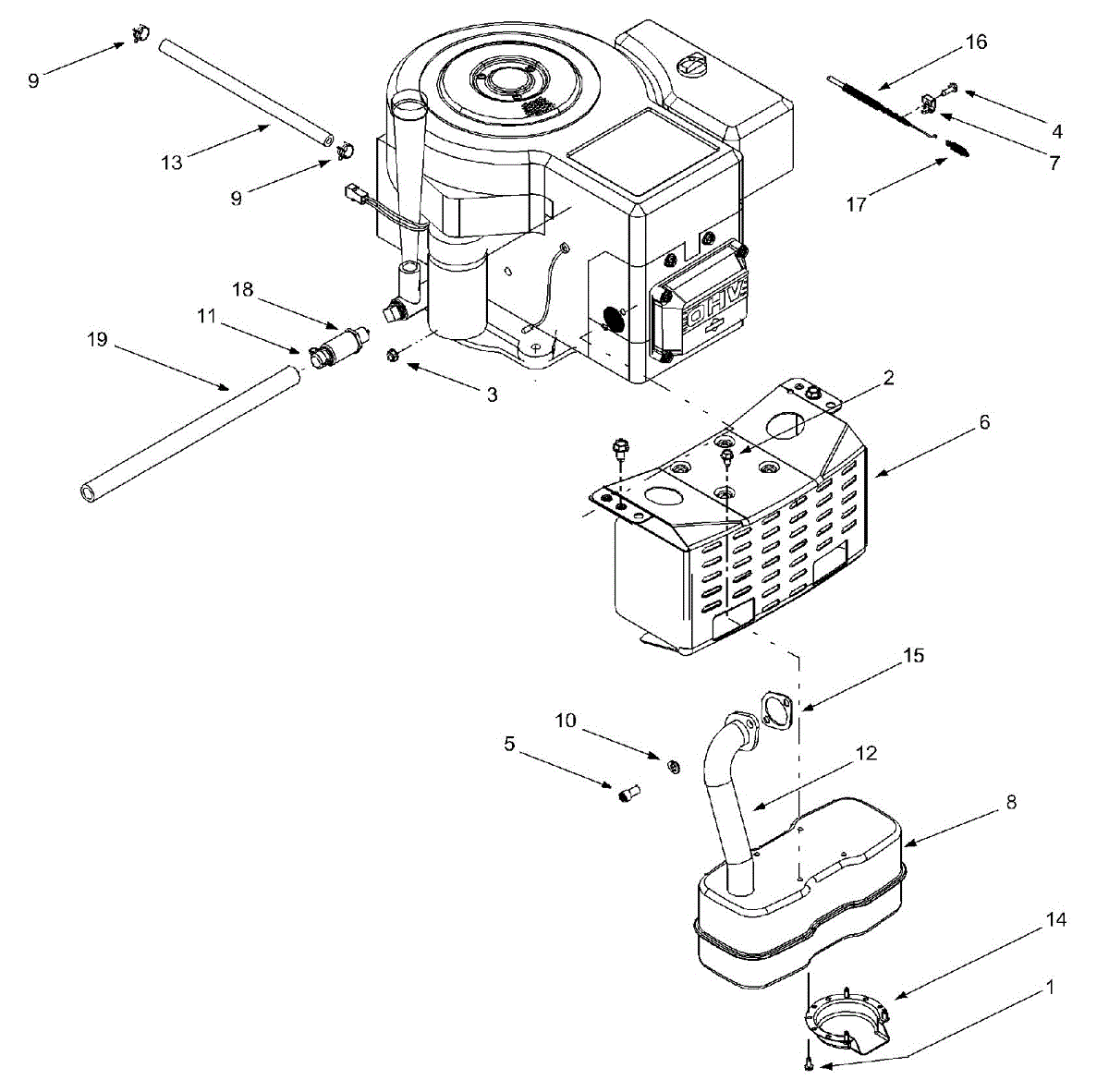 9
16
13
4
9
7
17
18
11
19
OHV
3
2
6
15
10
5
12
8
14
1