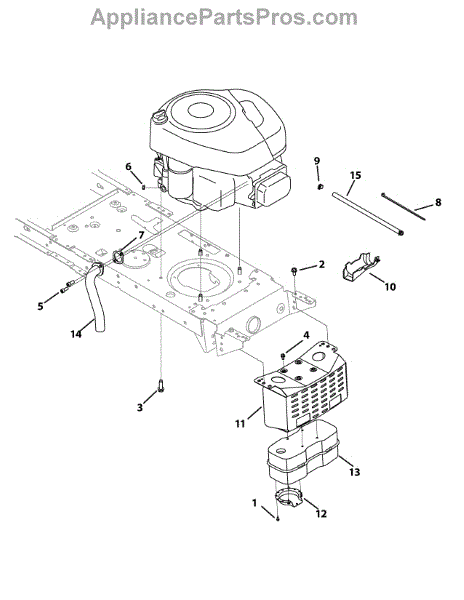 AppliancePartsPros.com

6
9
15
8
7
2
10
5
14
4
3
11
13
1
12