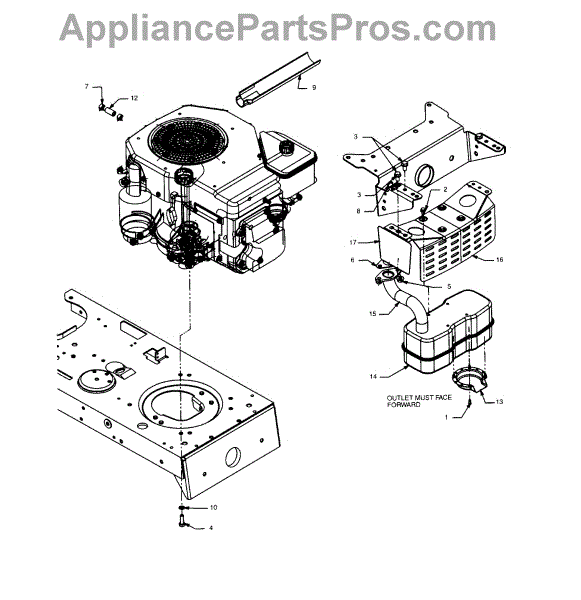 AppliancePartsPros.com

7
12
9
3
3
8
2
17
6
16
5
15
14
OUTLET MUST FACE FORWARD
13
1
10
4