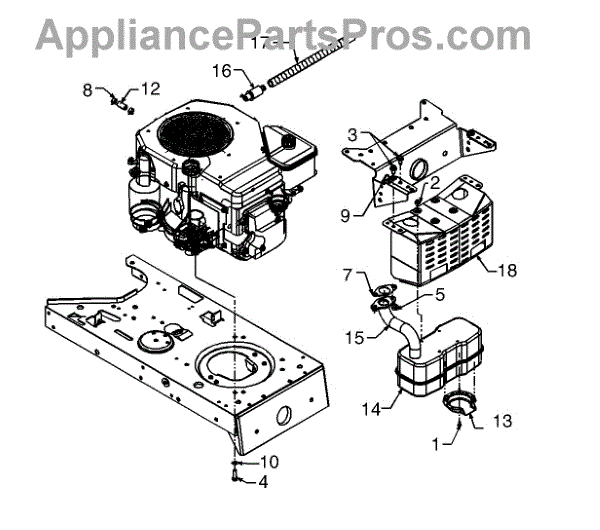 AppliancePartsPros.com

17
16
8
12
3
2
9
18
7
5
15
14
13
1
10
4