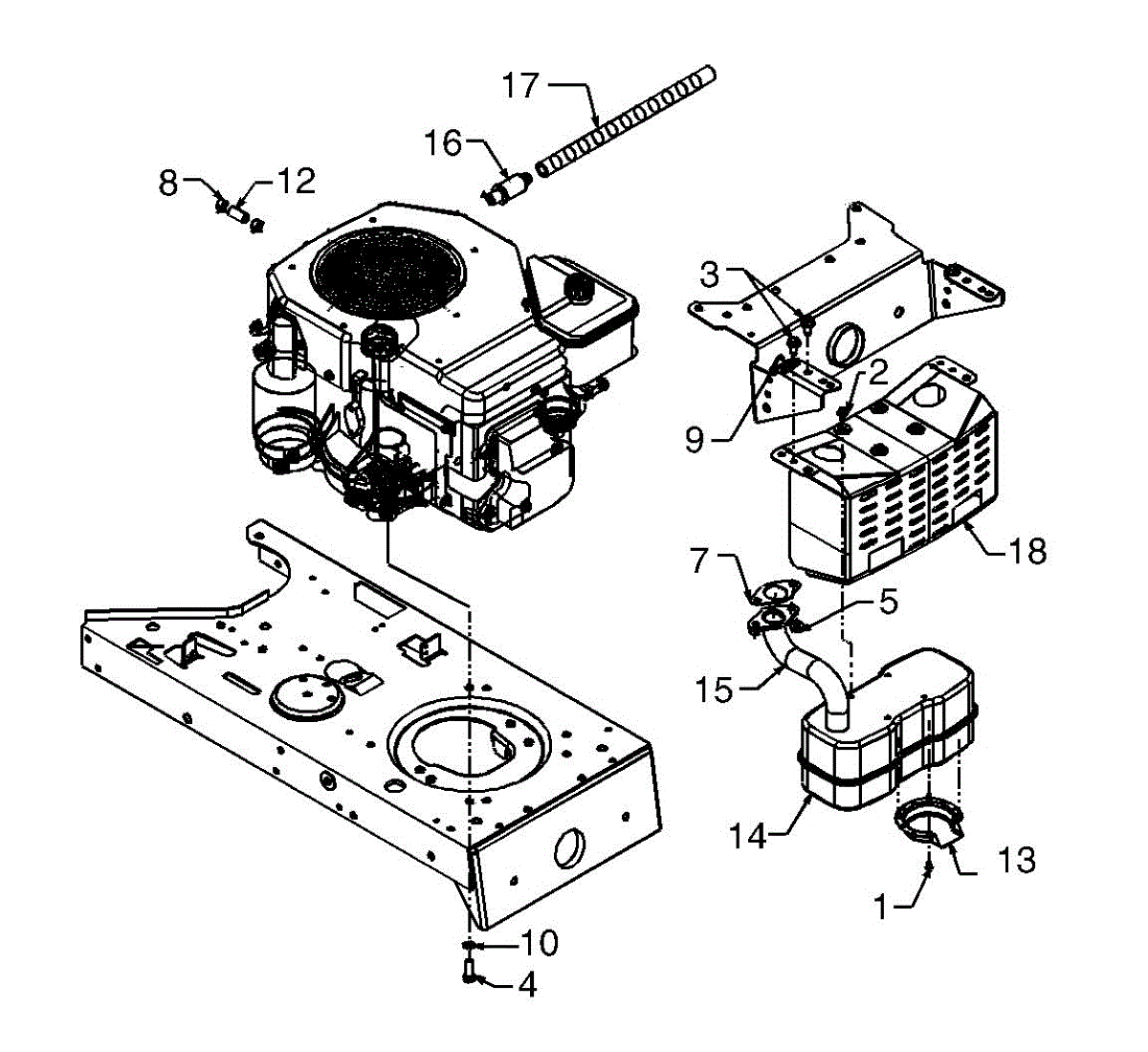 17
16
8
12
3
2
9
18
7
5
15
14
13
1
10
4