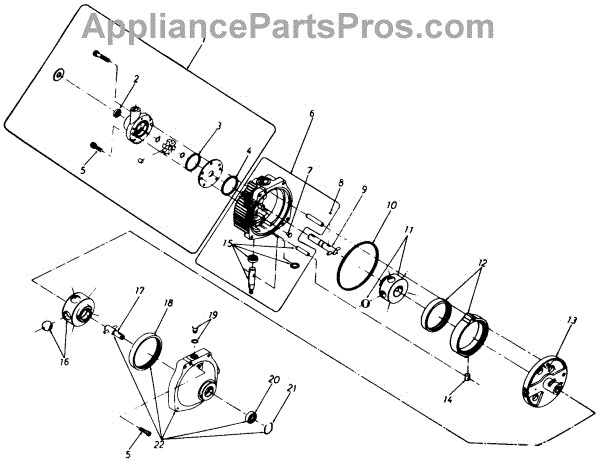 AppliancePartsPros.com

1
2
3
4
5
6
7
8
9
10
11
12
13
14
15
16
17
18
19
20
21
22
5