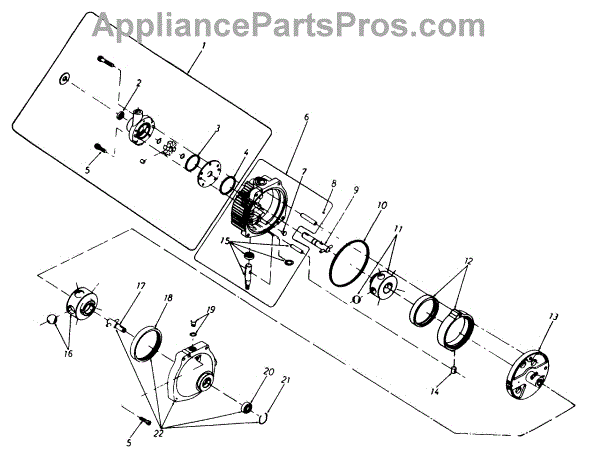 AppliancePartsPros.com

1
2
3
4
5
6
7
8
9
10
11
12
13
14
15
16
17
18
19
20
21
22
5