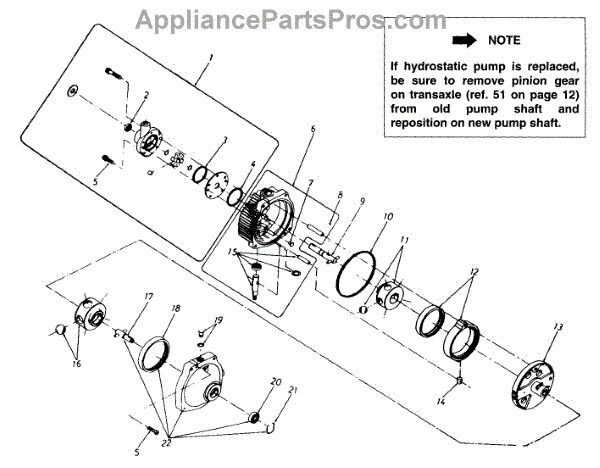 AppliancePartsPros.com

NOTE

If hydrostatic pump is replaced, be sure to remove pinion gear on transaxle (ref. 51 on page 12) from old pump shaft and reposition on new pump shaft.

1
2
3
4
5
6
7
8
9
10
11
12
13
14
15
16
17
18
19
20
21
22
5