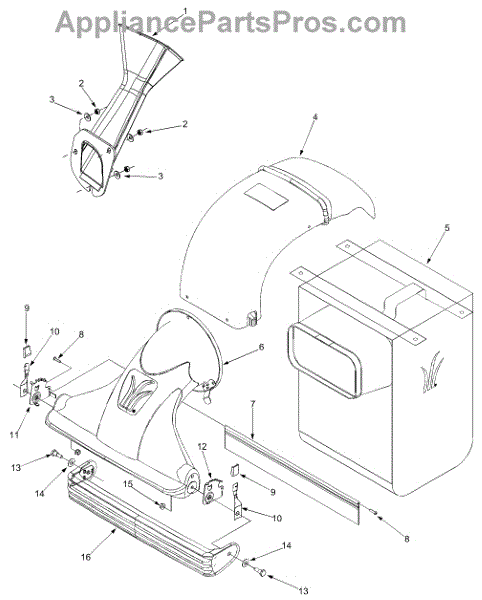 AppliancePartsPros.com

1
2
3
2
3
4
5
9
10
8
6
11
7
12
13
14
15
9
10
8
16
14
13