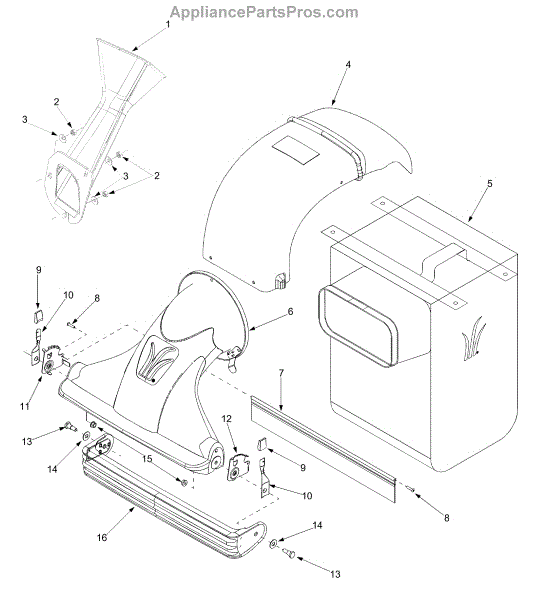 AppliancePartsPros.com

1
2
3
3
2
4
5
9
10
8
6
11
7
12
13
14
15
9
10
8
16
14
13