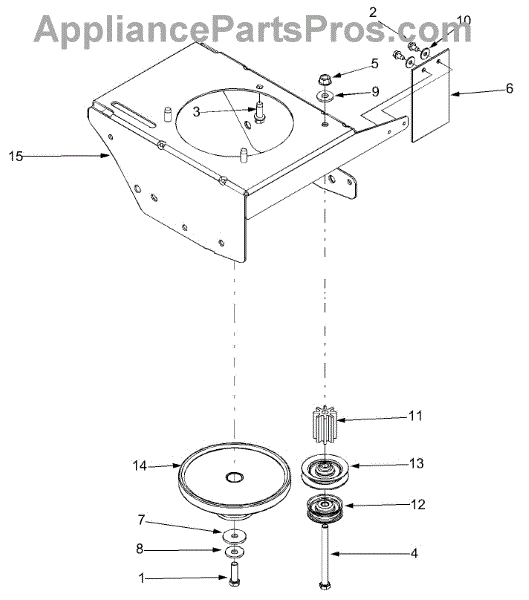 AppliancePartsPros.com

2
10
5
9
6
3
15
11
14
13
12
7
8
4
1