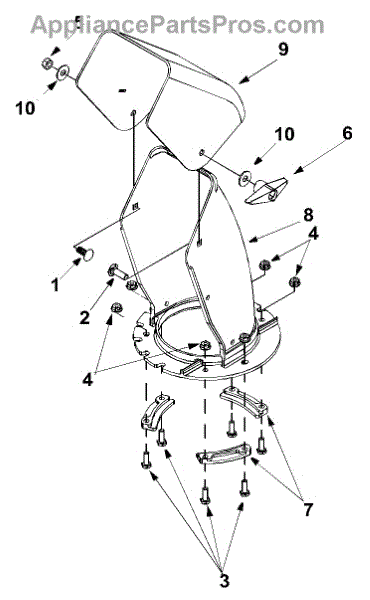 AppliancePartsPros.com

5

9

10

10

6

8

4

1

2

4

7

3