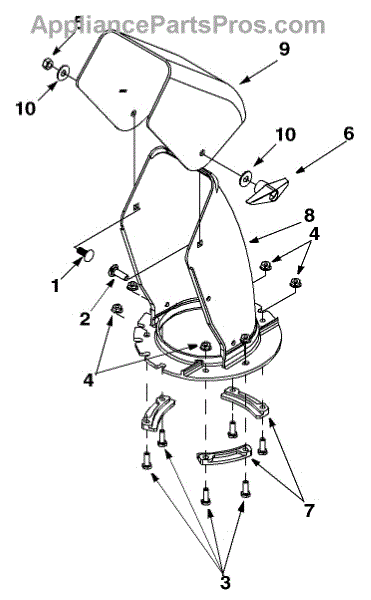 AppliancePartsPros.com

5
9
10
10
6
8
4
1
2
4
7
3