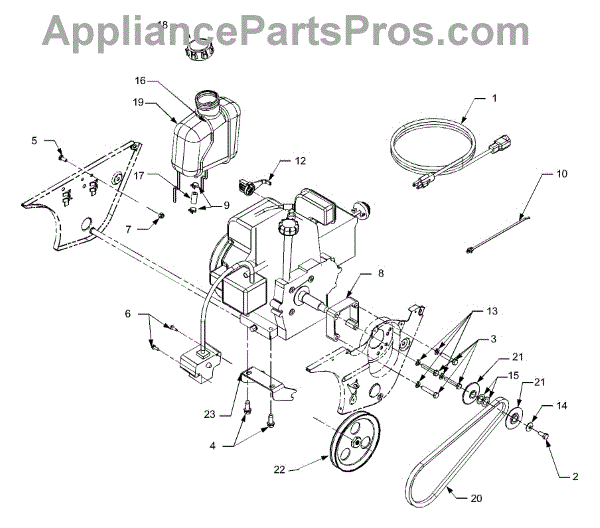 AppliancePartsPros.com

18
16
19
1
5
12
10
17
9
7
8
6
13
3
21
15
21
14
23
4
22
2
20