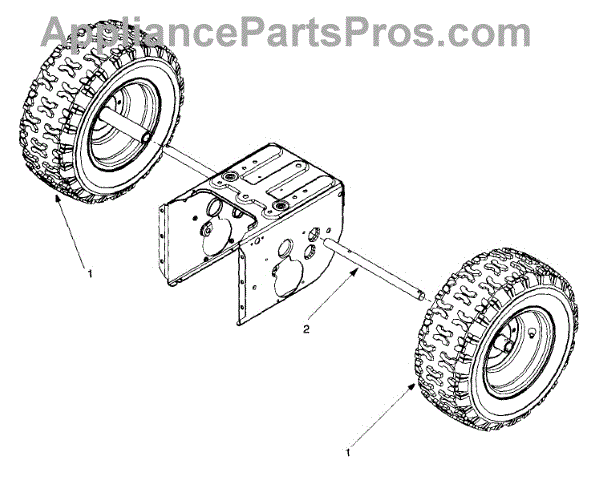 AppliancePartsPros.com

1

2

1