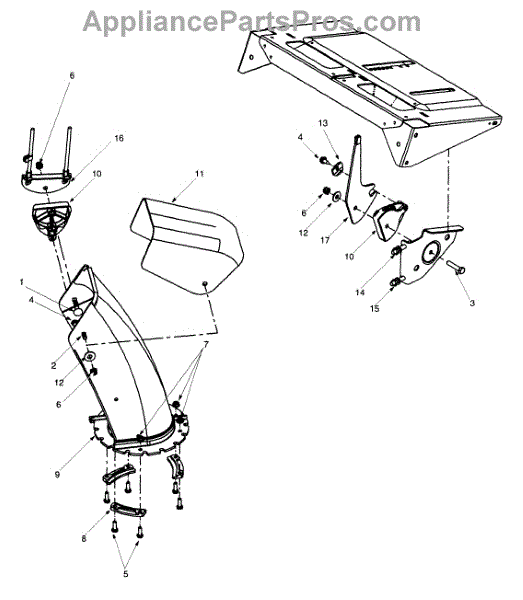 AppliancePartsPros.com

6
16
10
11
13
4
6
12
17
10
14
15
3
1
4
2
12
6
7
9
8
5