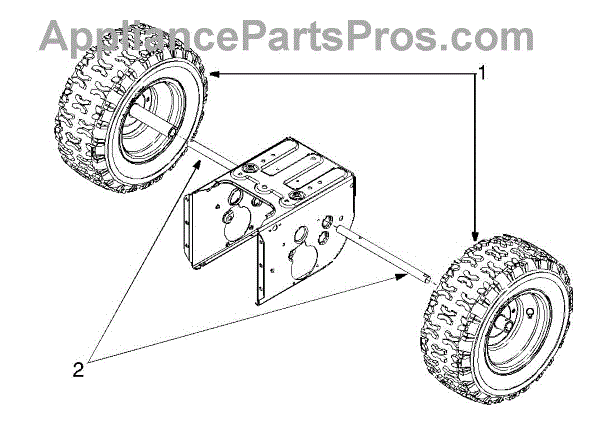 AppliancePartsPros.com

1

2