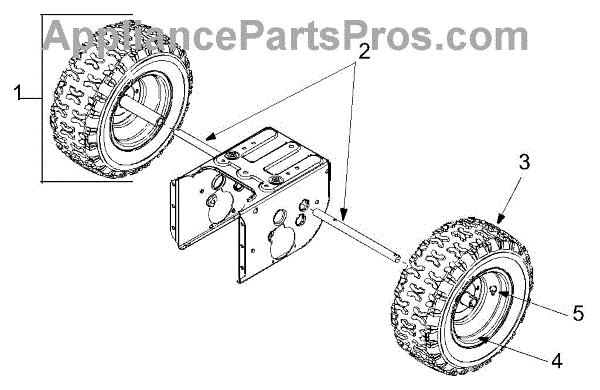 AppliancePartsPros.com
1
2
3
5
4