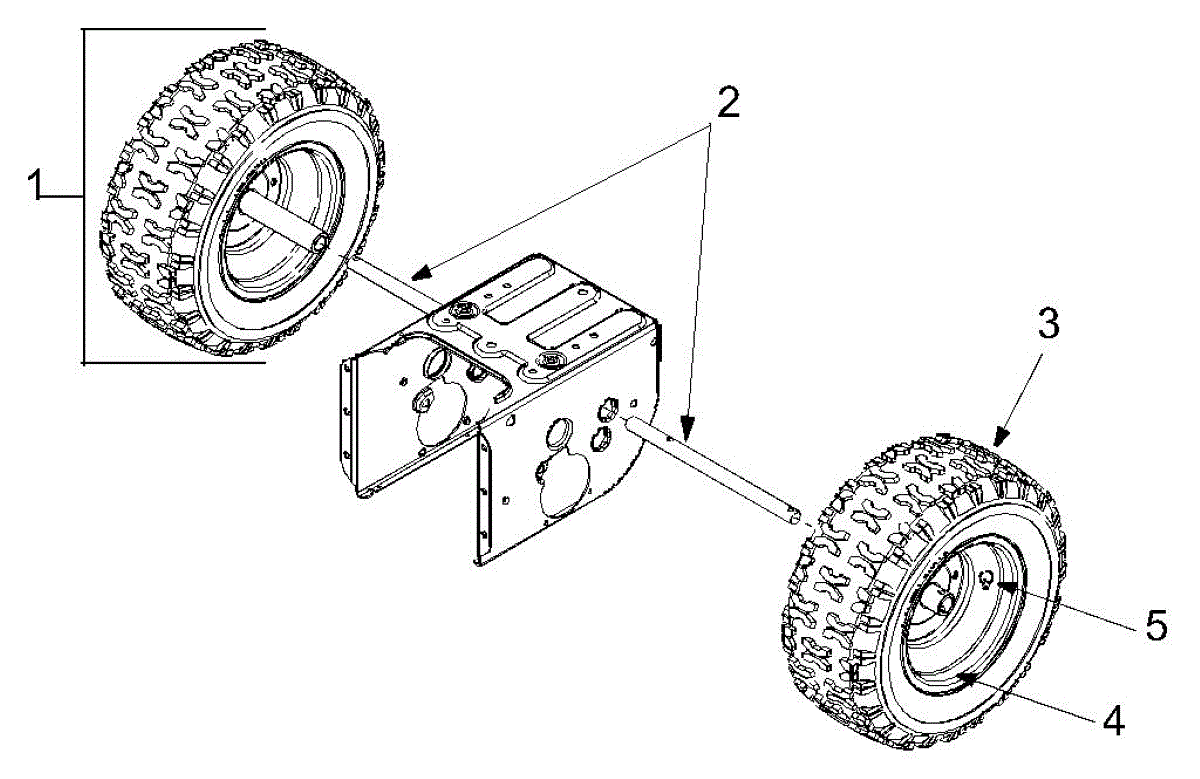 1
2
3
5
4