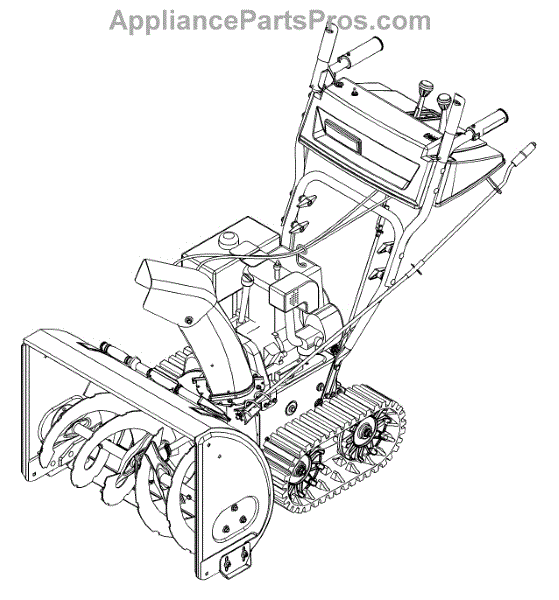 AppliancePartsPros.com